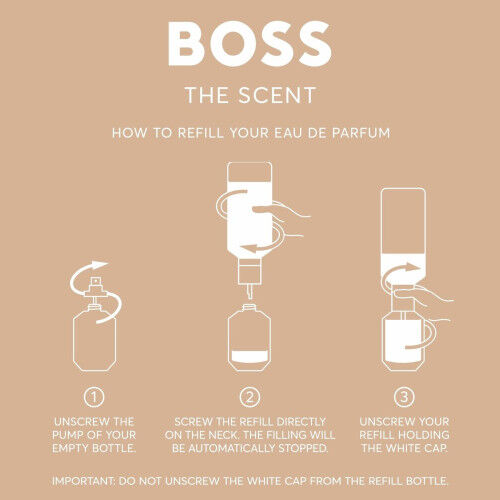 BOSS

THE SCENT

HOW TO REFILL YOUR EAU DE PARFUM

1

UNSCREW THE PUMP OF YOUR EMPTY BOTTLE.

2

SCREW THE REFILL DIRECTLY ON THE NECK. THE FILLING WILL BE AUTOMATICALLY STOPPED.

3

UNSCREW YOUR REFILL HOLDING THE WHITE CAP.

IMPORTANT: DO NOT UNSCREW THE WHITE CAP FROM THE REFILL BOTTLE.